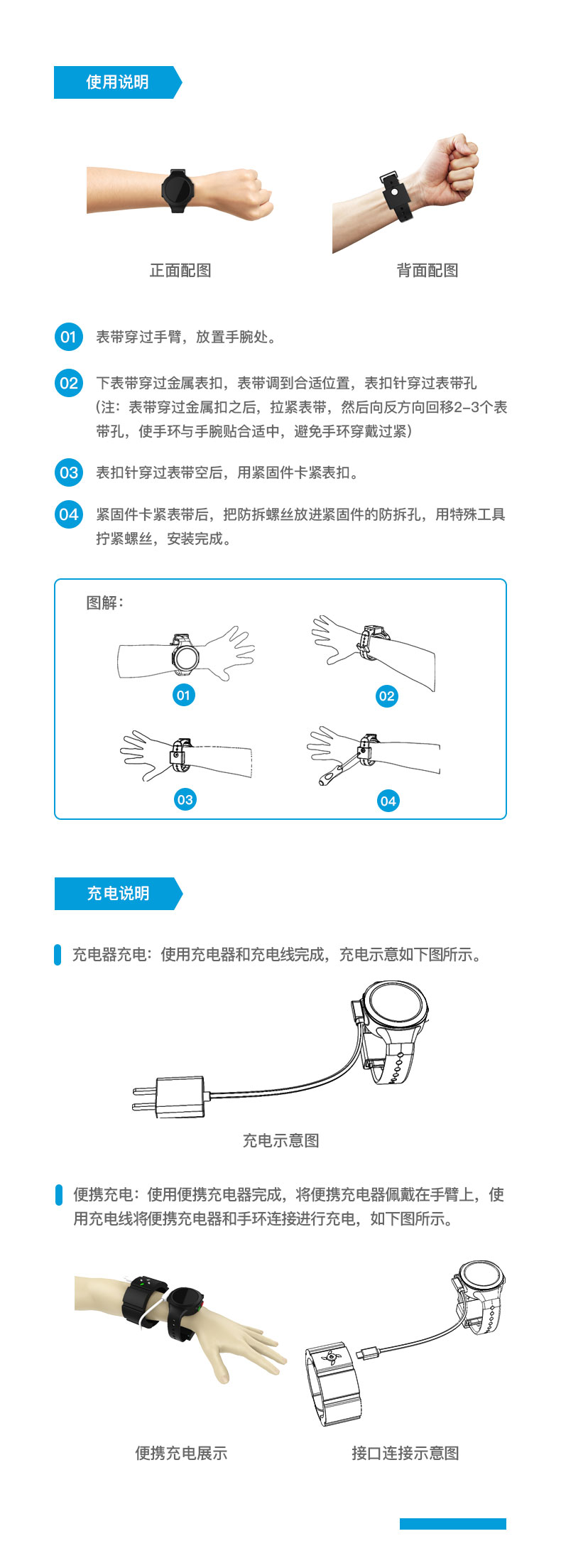 使用说明

正面配图

背面配图

01 表带穿过手臂，放置手腕处。

02 下表带穿过金属表扣，表带调到合适位置，表扣针穿过表带孔（注：表带穿过金属扣之后，拉紧表带，然后向反方向回移2–3个表带孔，使手环与手腕贴合适中，避免手环穿戴过紧）

03 表扣针穿过表带空后，用紧固件卡紧表扣。

04 紧固件卡紧表带后，把防拆螺丝放进紧固件的防拆孔，用特殊工具拧紧螺丝，安装完成。

图解：

01

02

03

04

充电说明

充电器充电：使用充电器和充电线完成，充电示意如下图所示。

充电示意图

便携充电：使用便携充电器完成，将便携充电器佩戴在手臂上，使用充电线将便携充电器和手环连接进行充电，如下图所示。

便携充电展示

接口连接示意图